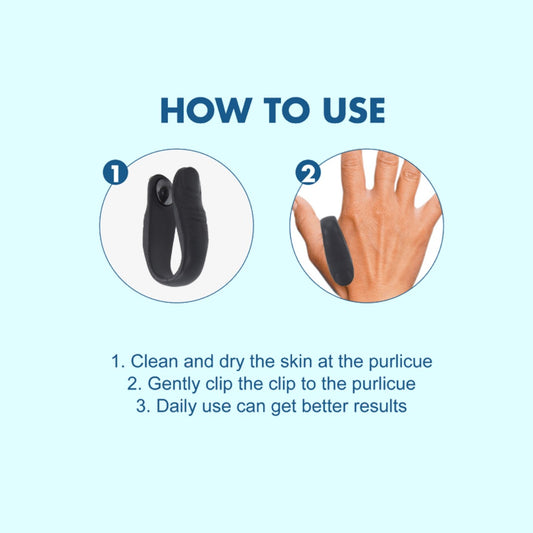 HOW TO USE

1

2

1. Clean and dry the skin at the purlicue
2. Gently clip the clip to the purlicue
3. Daily use can get better results