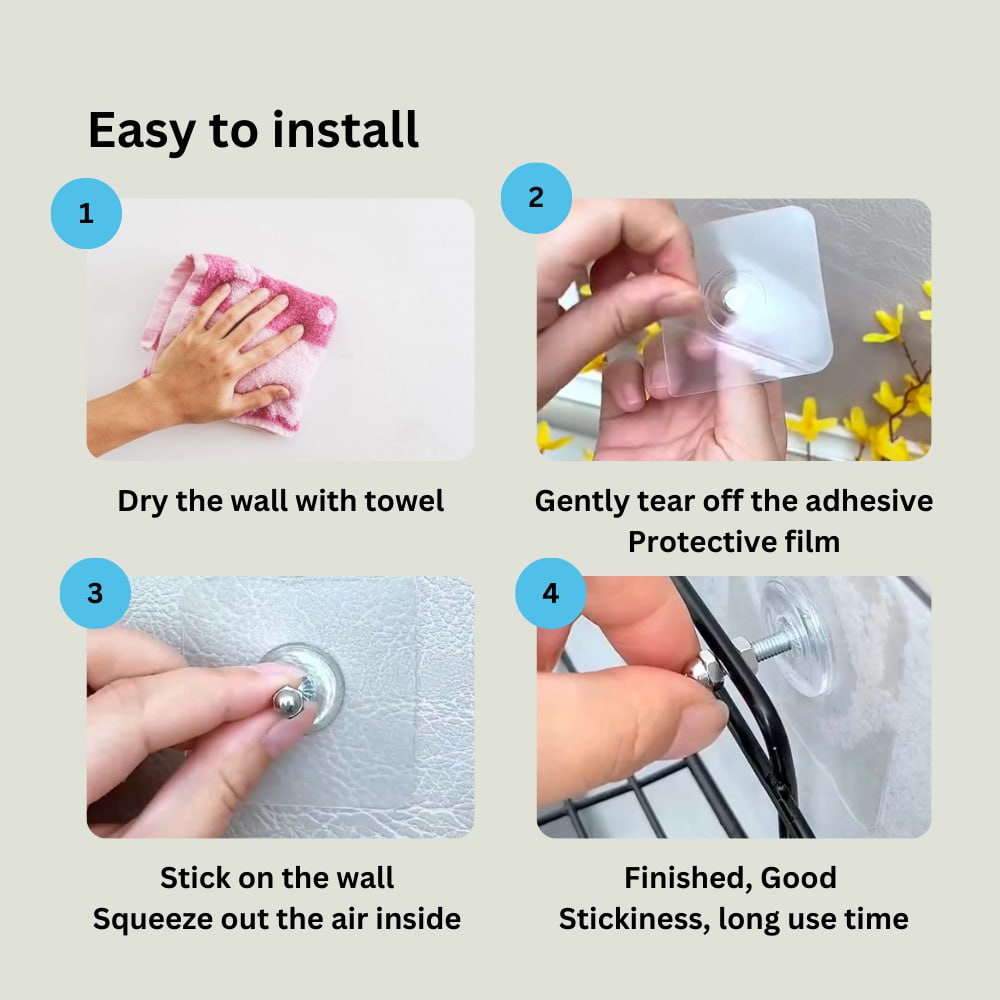 Easy to install

1

Dry the wall with towel

2

Gently tear off the adhesive Protective film

3

Stick on the wall
Squeeze out the air inside

4

Finished, Good
Stickiness, long use time